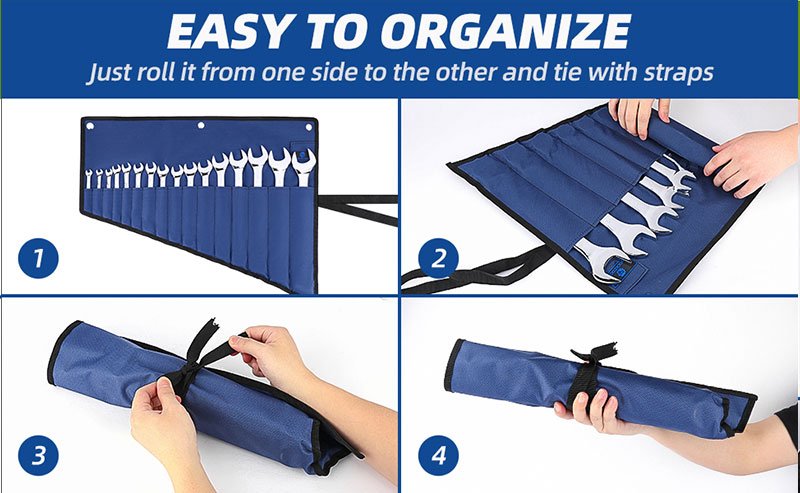 EASY TO ORGANIZE
Just roll it from one side to the other and tie with straps

1

2

3

4