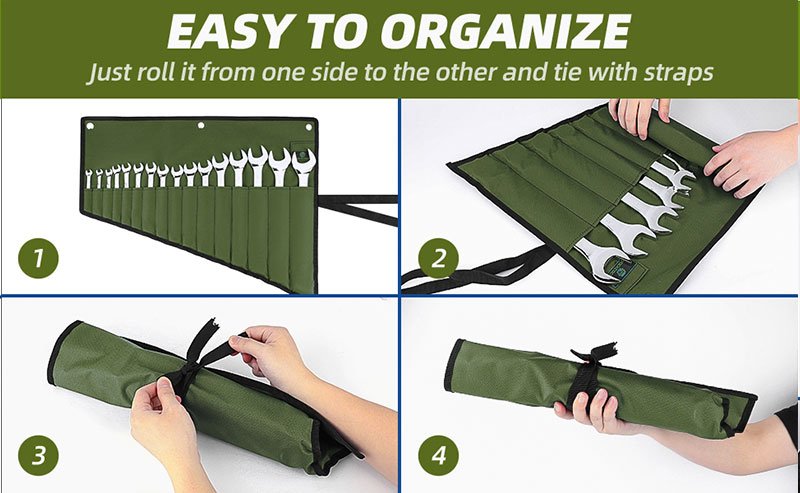 EASY TO ORGANIZE

Just roll it from one side to the other and tie with straps

1

2

3

4