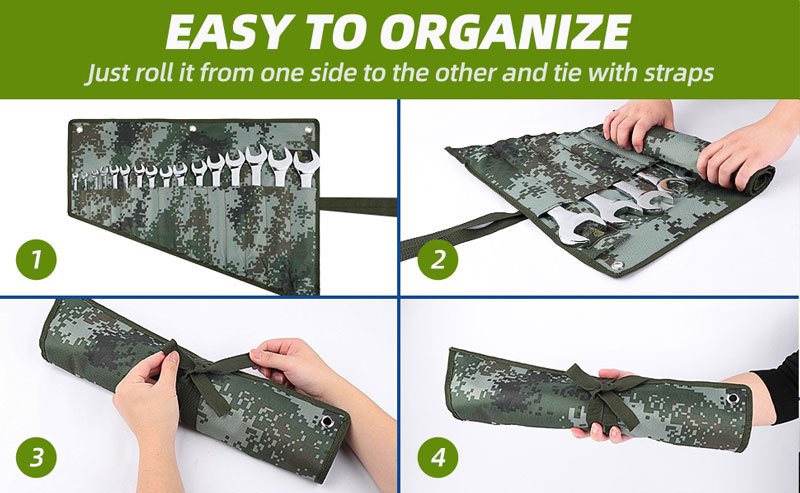 EASY TO ORGANIZE
Just roll it from one side to the other and tie with straps

1

2

3

4